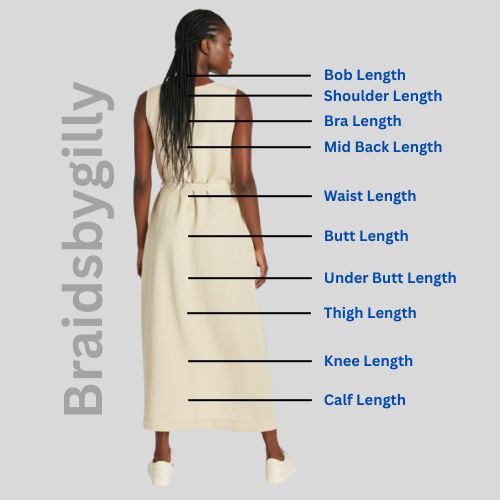 Braidsbygilly

Bob Length
Shoulder Length
Bra Length
Mid Back Length
Waist Length
Butt Length
Under Butt Length
Thigh Length
Knee Length
Calf Length